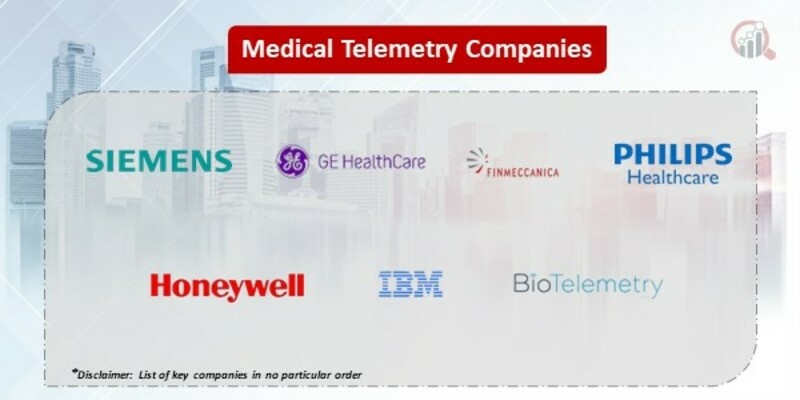 Medical Telemetry Companies

SIEMENS

GE HealthCare

FINMECCANICA

PHILIPS Healthcare

Honeywell

IBM

BioTelemetry

*Disclaimer: List of key companies in no particular order