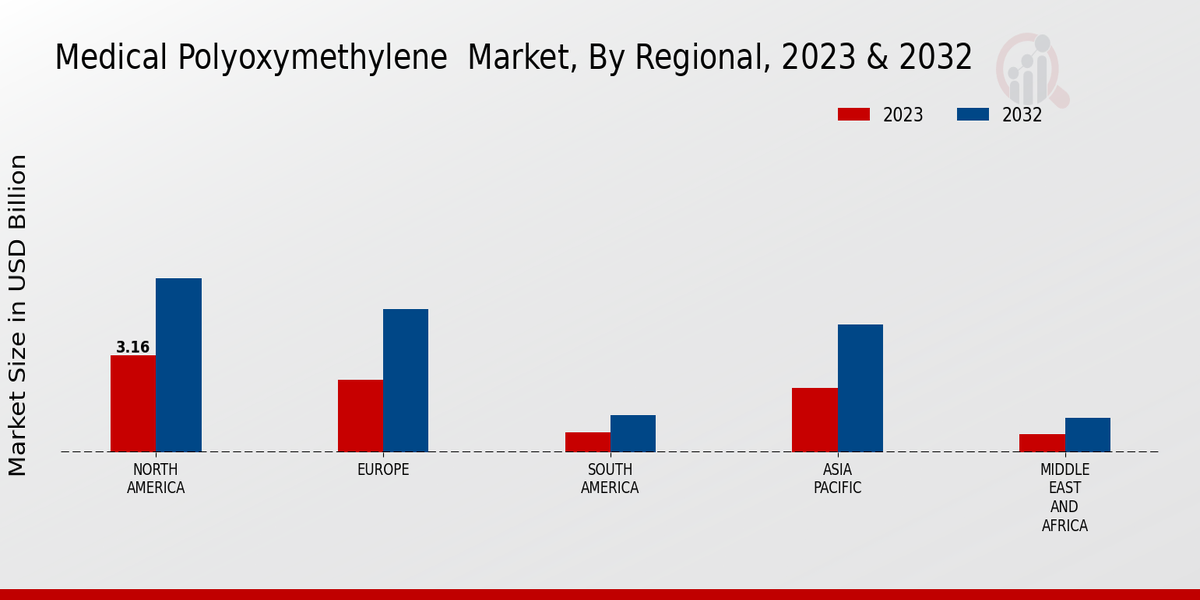 Medical Polyoxymethylene Market, By Regional, 2023 & 2032

2023 2032

Market Size in USD Billion

3.16

NORTH AMERICA

EUROPE

SOUTH AMERICA

ASIA PACIFIC

MIDDLE EAST AND AFRICA