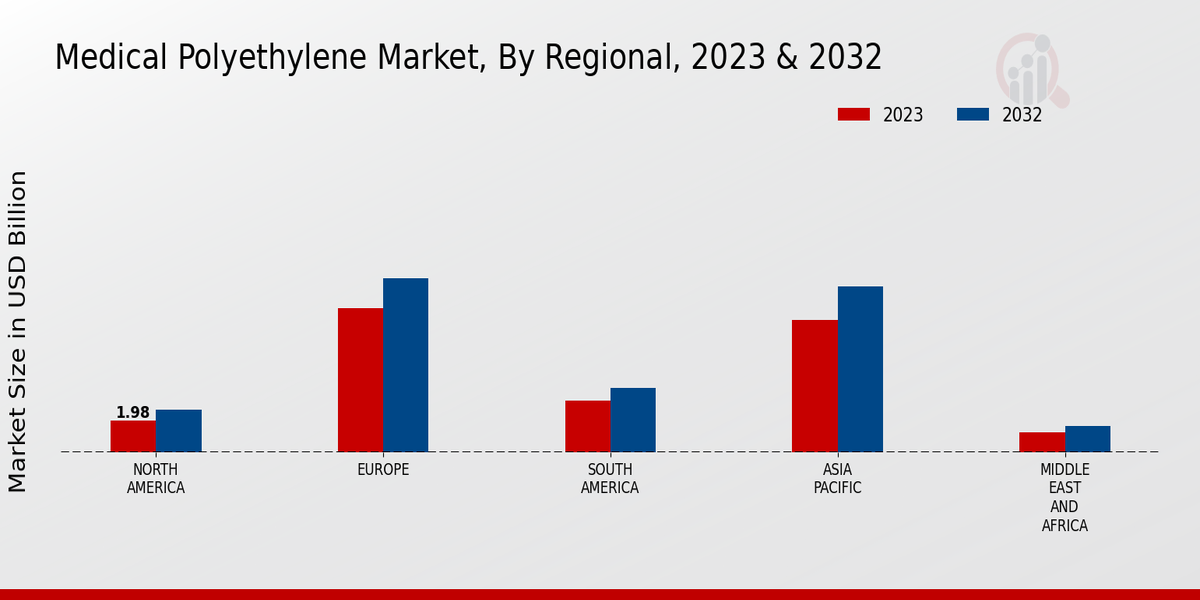 Medical Polyethylene Market, By Regional, 2023 & 2032

2023
2032

Market Size in USD Billion

1.98

NORTH AMERICA
EUROPE
SOUTH AMERICA
ASIA PACIFIC
MIDDLE EAST AND AFRICA