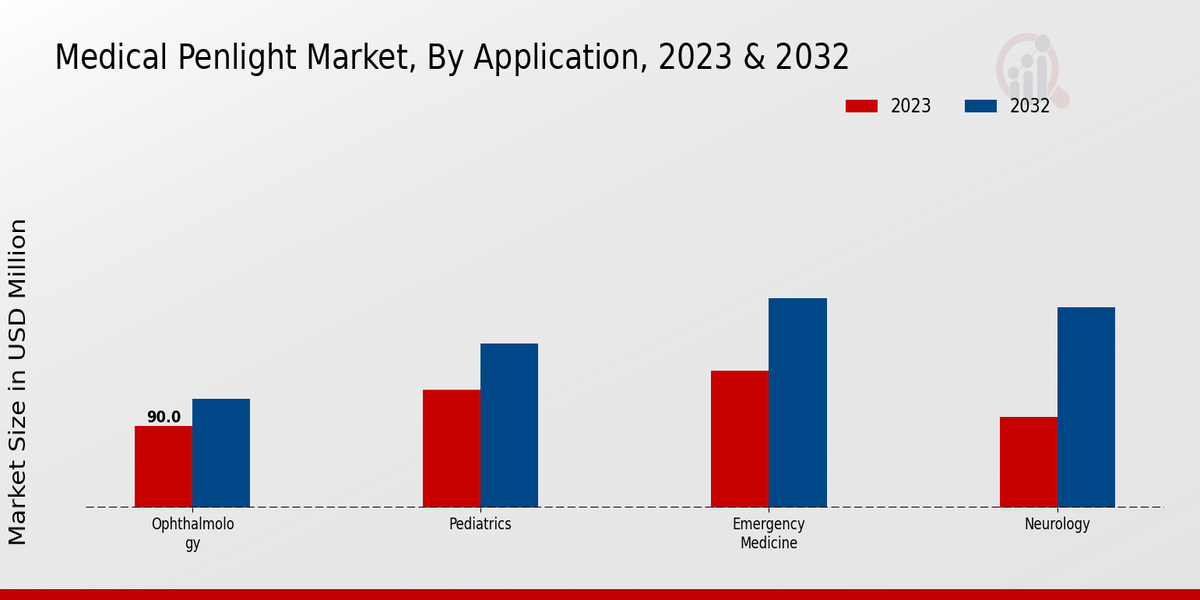 Medical Penlight Market, By Application, 2023 & 2032

2023 2032

Market Size in USD Million

90.0

Ophthalmology

Pediatrics

Emergency Medicine

Neurology