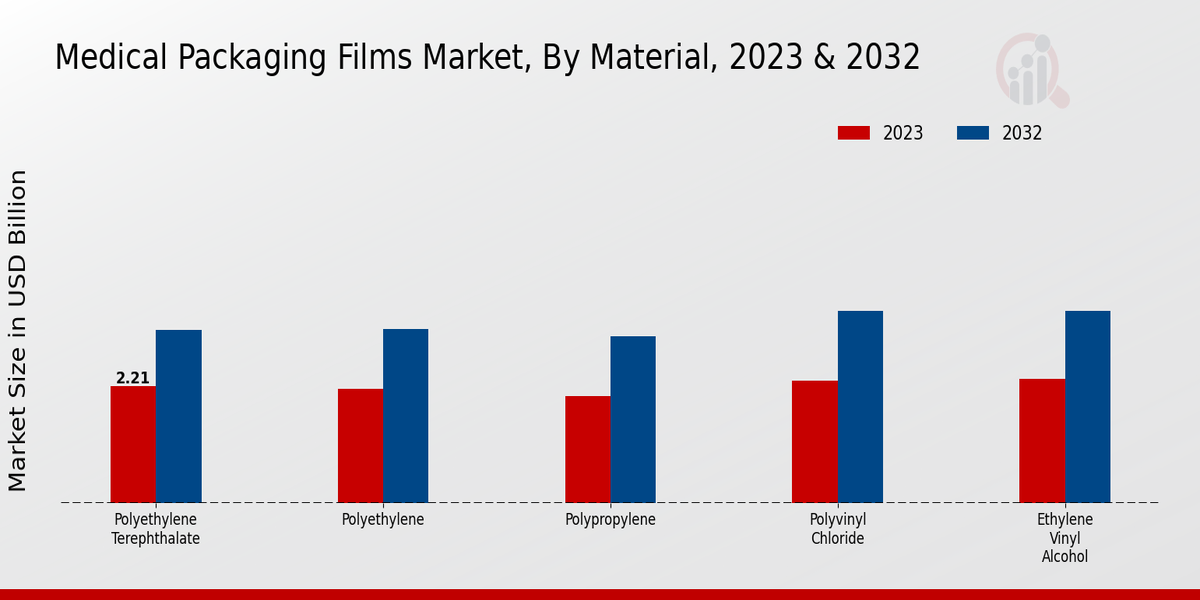 Medical Packaging Films Market, By Material, 2023 & 2032

2023
2032

Market Size in USD Billion

2.21

Polyethylene Terephthalate
Polyethylene
Polypropylene
Polyvinyl Chloride
Ethylene Vinyl Alcohol