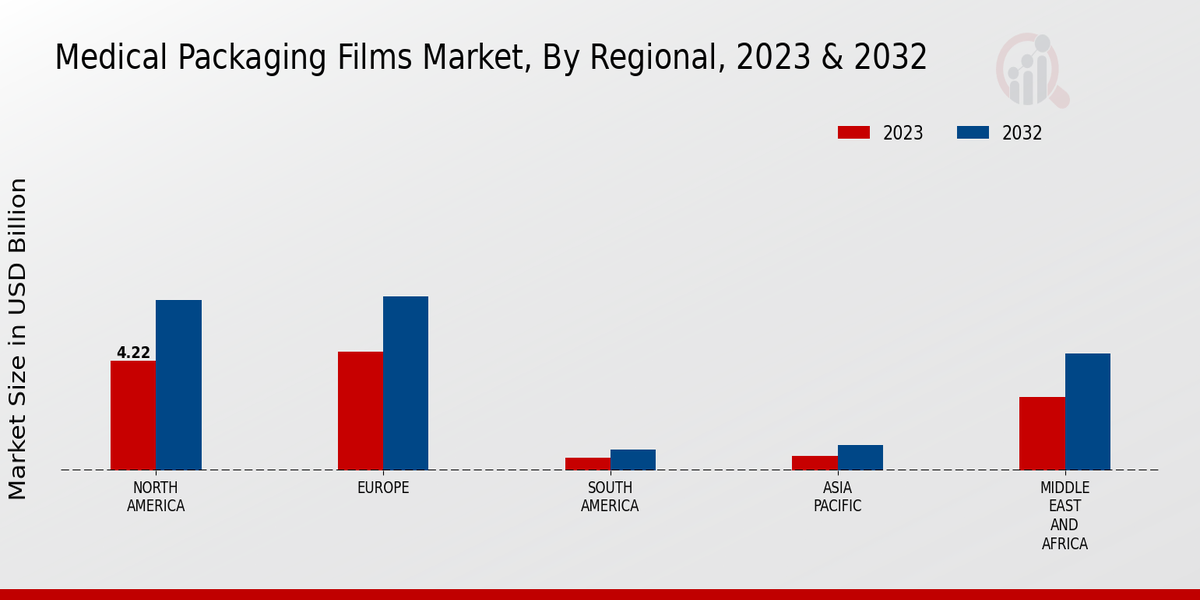 Medical Packaging Films Market, By Regional, 2023 & 2032

2023 2032

Market Size in USD Billion

4.22

NORTH AMERICA

EUROPE

SOUTH AMERICA

ASIA PACIFIC

MIDDLE EAST AND AFRICA