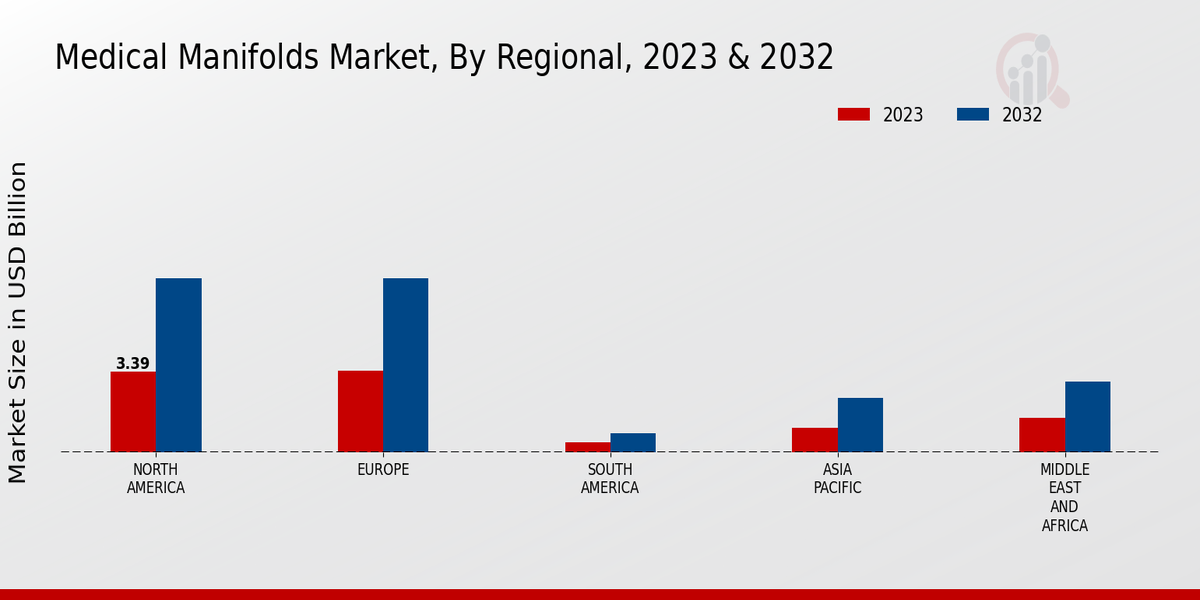 Medical Manifolds Market, By Regional, 2023 & 2032

2023
2032

Market Size in USD Billion

3.39

NORTH AMERICA
EUROPE
SOUTH AMERICA
ASIA PACIFIC
MIDDLE EAST AND AFRICA