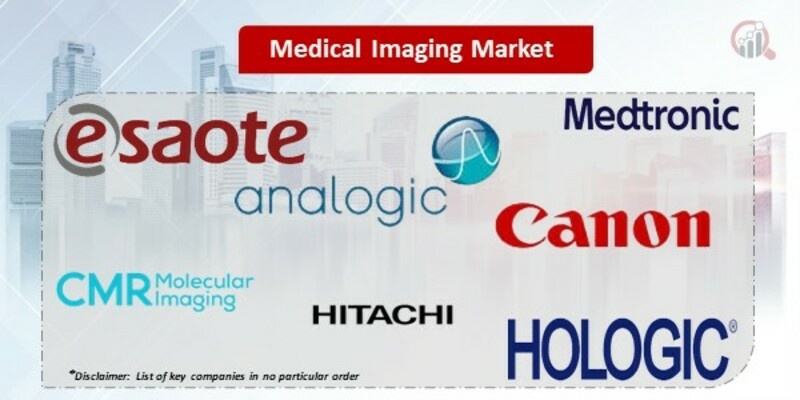 Medical Imaging Market

esaote

Medtronic

analogic

Canon

CMR Molecular Imaging

HITACHI

HOLOGIC®

*Disclaimer: List of key companies in no particular order