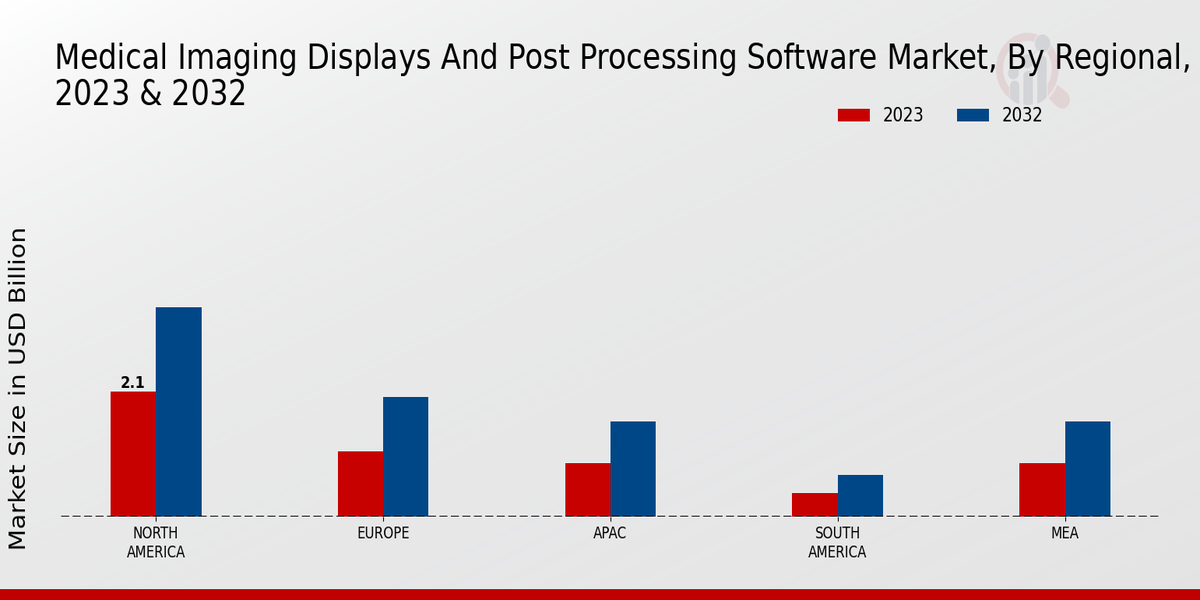 Medical Imaging Displays And Post Processing Software Market, By Regional, 2023 & 2032

2023
2032

Market Size in USD Billion

2.1

NORTH AMERICA
EUROPE
APAC
SOUTH AMERICA
MEA