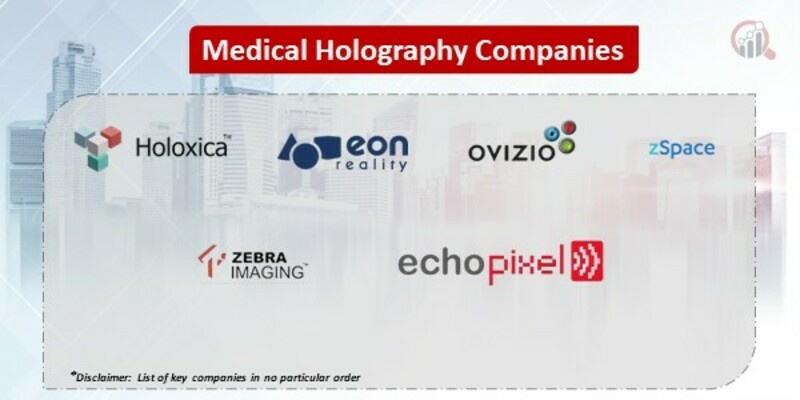 Medical Holography Companies

Holoxica™

eon reality

OVIZIO

zSpace

ZEBRA IMAGING™

echopixel

*Disclaimer: List of key companies in no particular order