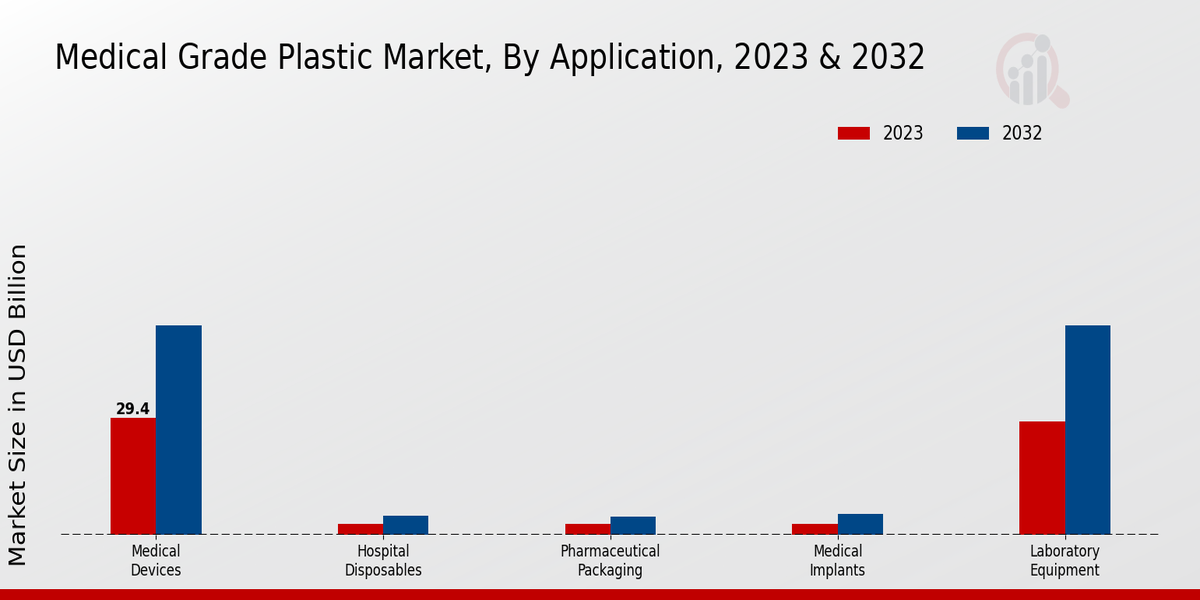 Medical Grade Plastic Market, By Application, 2023 & 2032

2023 2032

Market Size in USD Billion

29.4

Medical Devices

Hospital Disposables

Pharmaceutical Packaging

Medical Implants

Laboratory Equipment