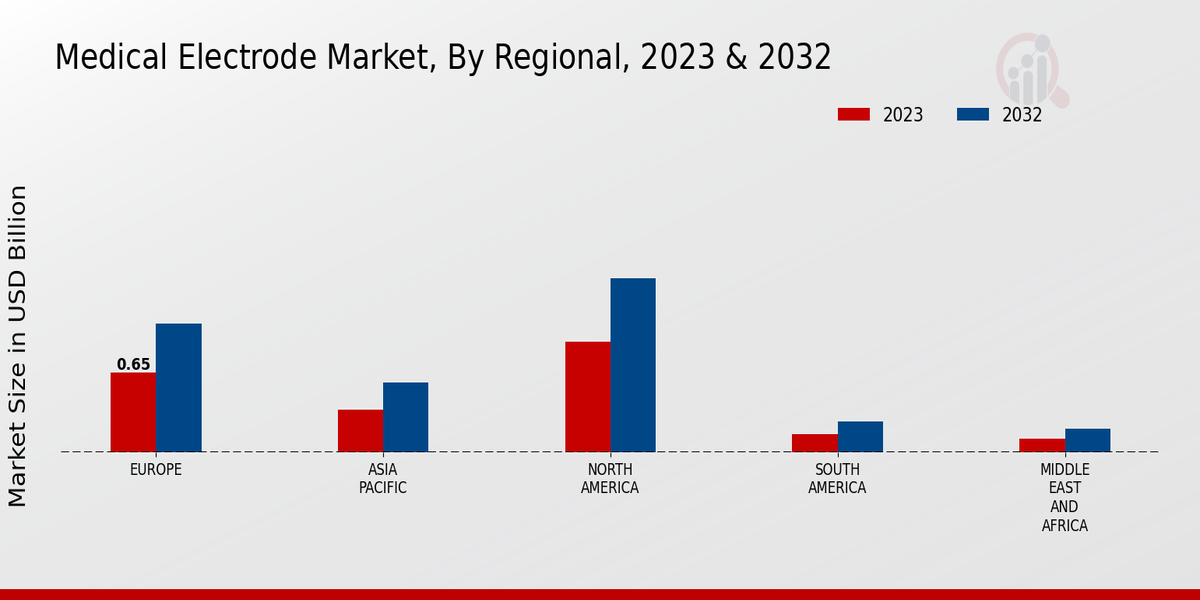 Medical Electrode Market, By Regional, 2023 & 2032

2023
2032

Market Size in USD Billion

0.65

EUROPE
ASIA PACIFIC
NORTH AMERICA
SOUTH AMERICA
MIDDLE EAST AND AFRICA