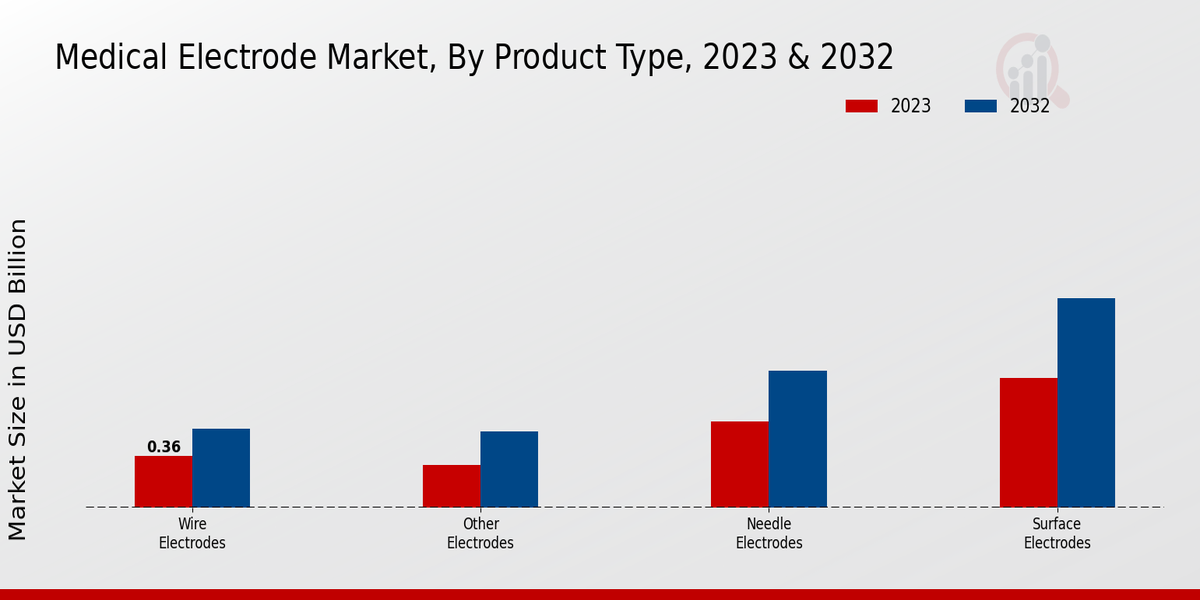 Medical Electrode Market, By Product Type, 2023 & 2032

2023
2032

Market Size in USD Billion

0.36

Wire Electrodes
Other Electrodes
Needle Electrodes
Surface Electrodes