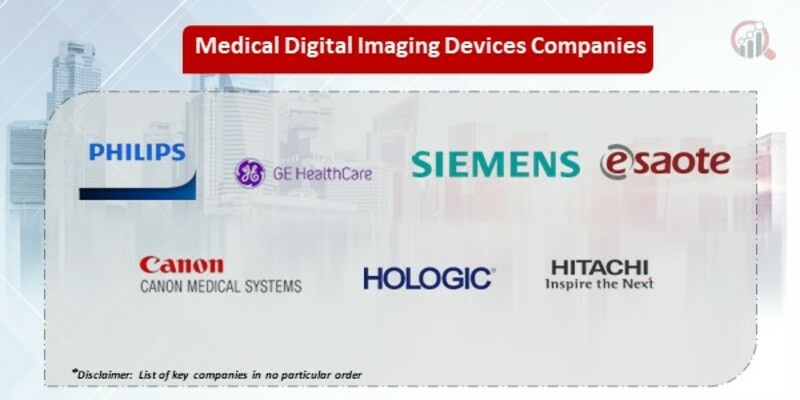 Medical Digital Imaging Devices Companies

PHILIPS

GE HealthCare

SIEMENS

esaote

Canon
CANON MEDICAL SYSTEMS

HOLOGIC

HITACHI
Inspire the Next

*Disclaimer: List of key companies in no particular order