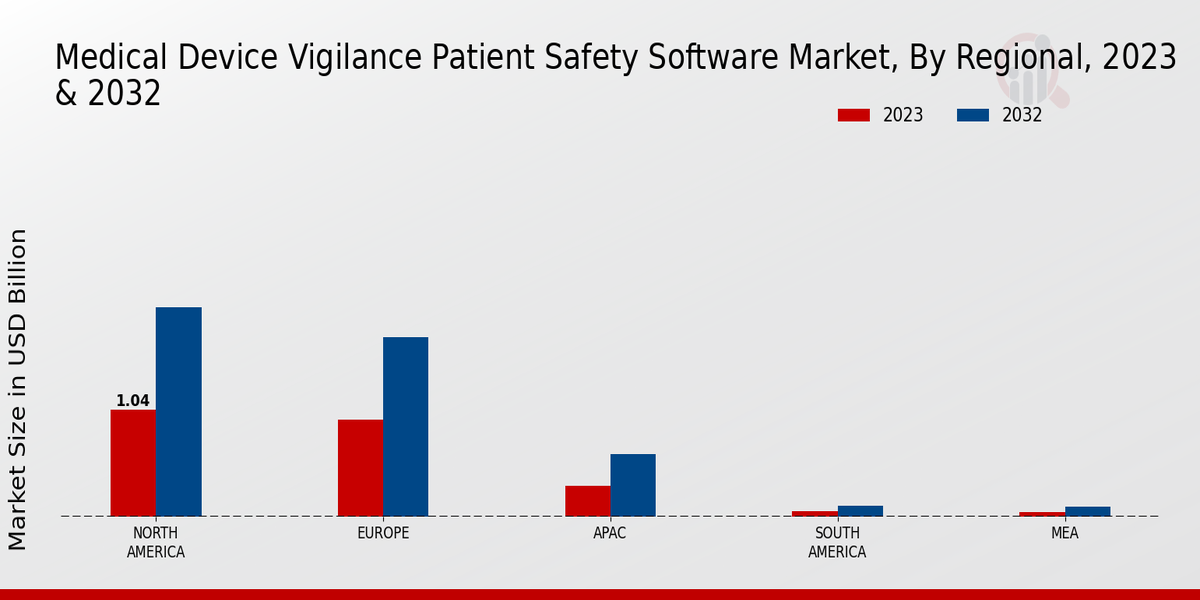 Medical Device Vigilance Patient Safety Software Market, By Regional, 2023 & 2032

2023 2032

Market Size in USD Billion

1.04

NORTH AMERICA

EUROPE

APAC

SOUTH AMERICA

MEA