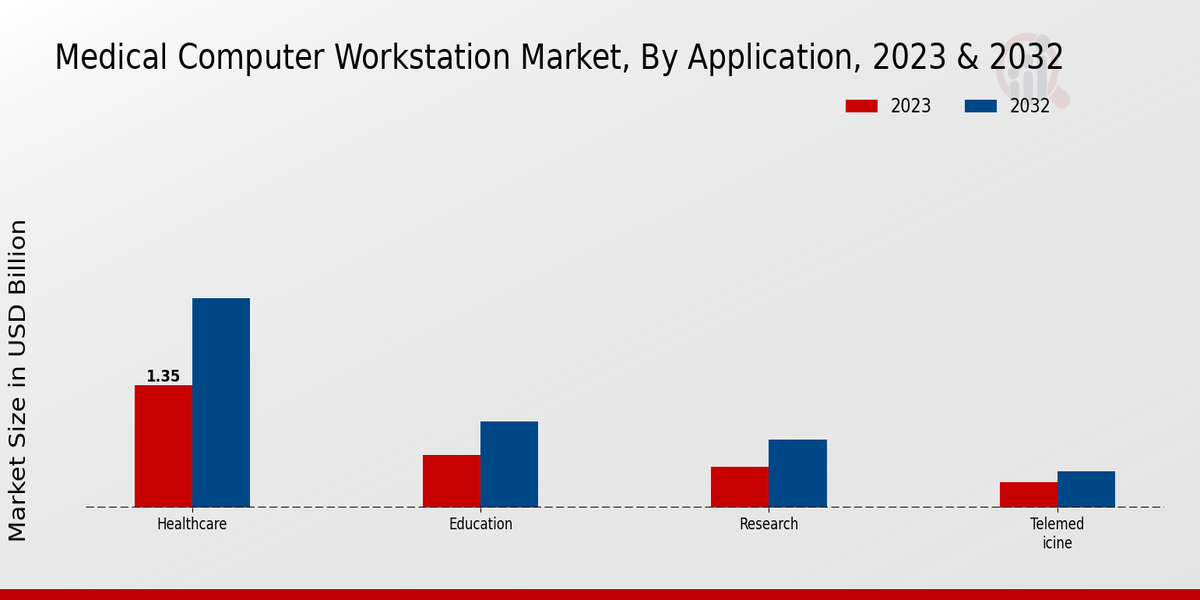 Medical Computer Workstation Market, By Application, 2023 & 2032

2023
2032

Market Size in USD Billion

1.35

Healthcare
Education
Research
Telemed
icine