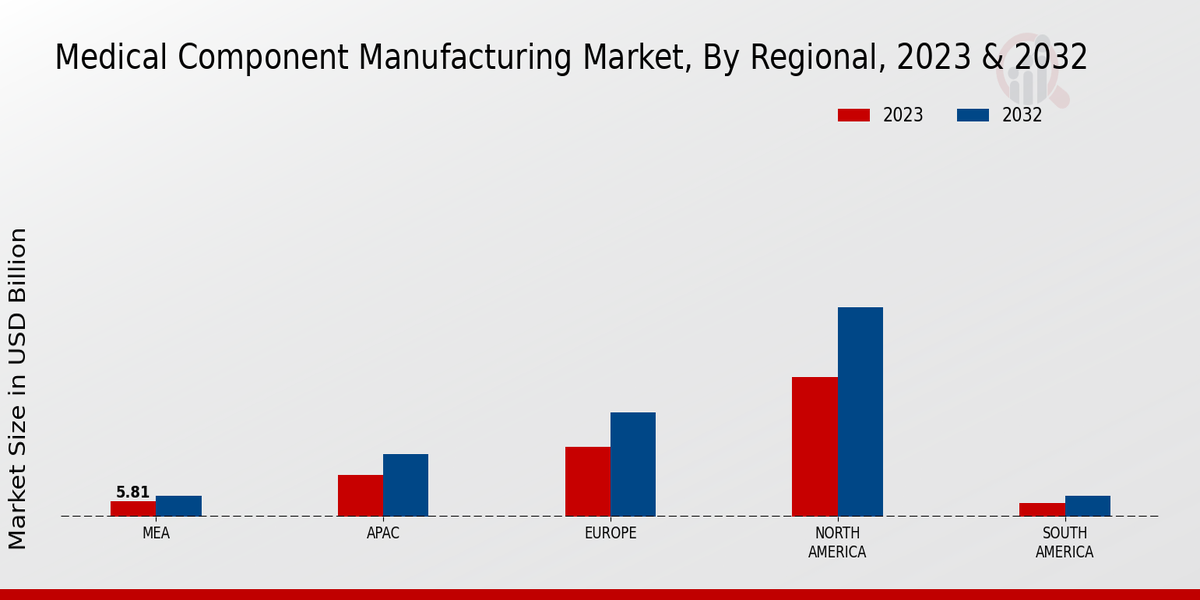 Medical Component Manufacturing Market, By Regional, 2023 & 2032

2023 2032

Market Size in USD Billion

5.81

MEA

APAC

EUROPE

NORTH AMERICA

SOUTH AMERICA