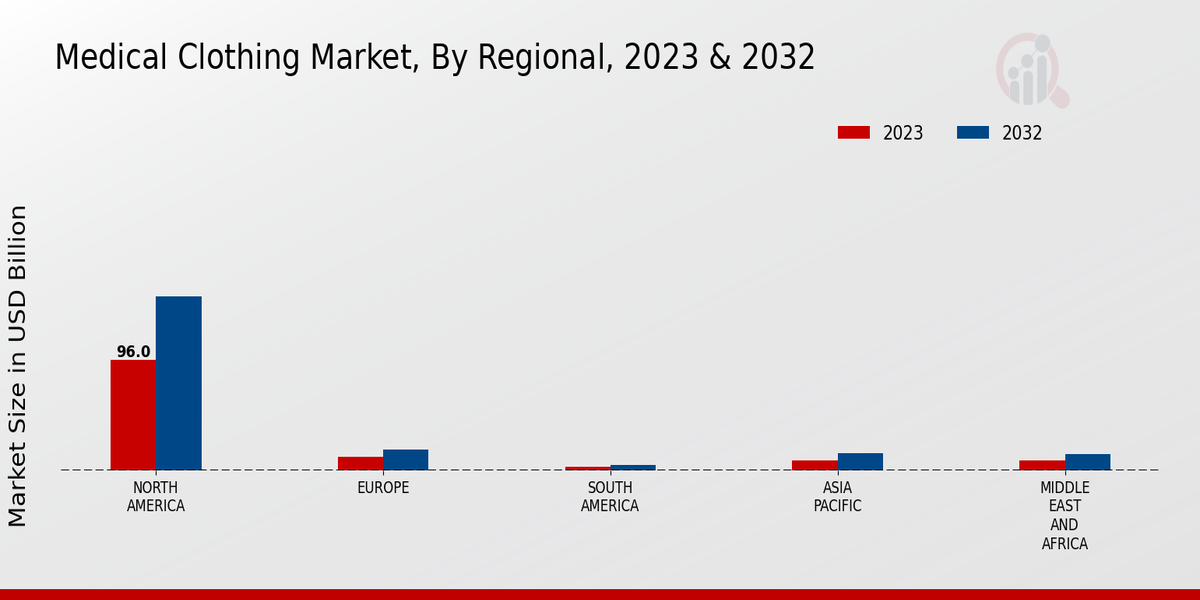 Medical Clothing Market, By Regional, 2023 & 2032

2023 2032

Market Size in USD Billion

96.0

NORTH AMERICA
EUROPE
SOUTH AMERICA
ASIA PACIFIC
MIDDLE EAST AND AFRICA