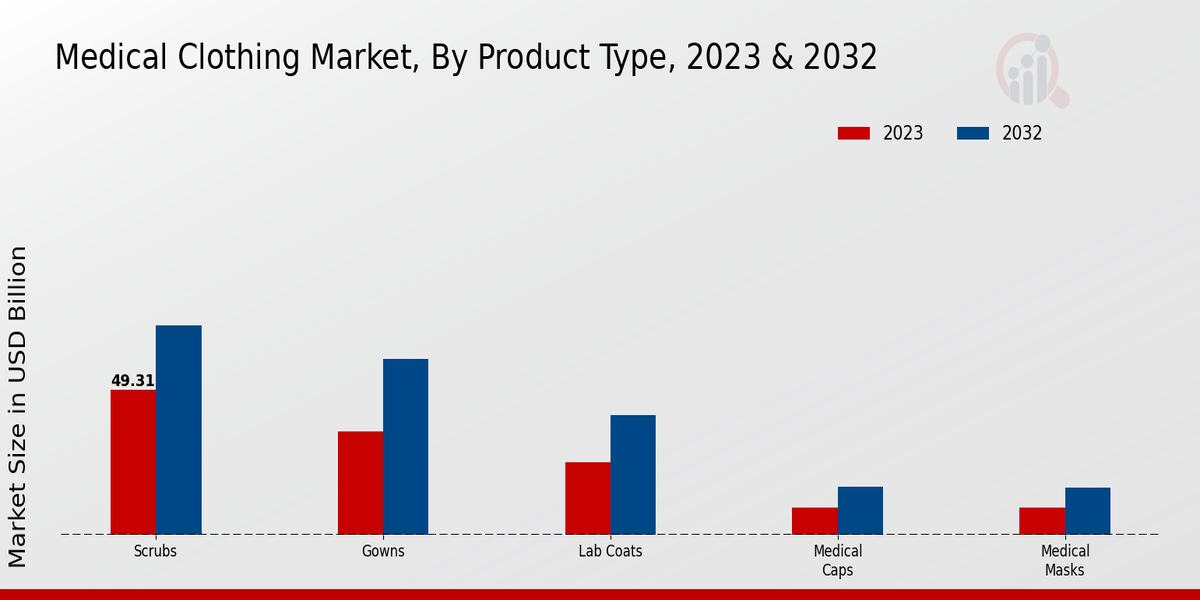 Medical Clothing Market, By Product Type, 2023 & 2032

2023 2032

Market Size in USD Billion

49.31

Scrubs
Gowns
Lab Coats
Medical Caps
Medical Masks