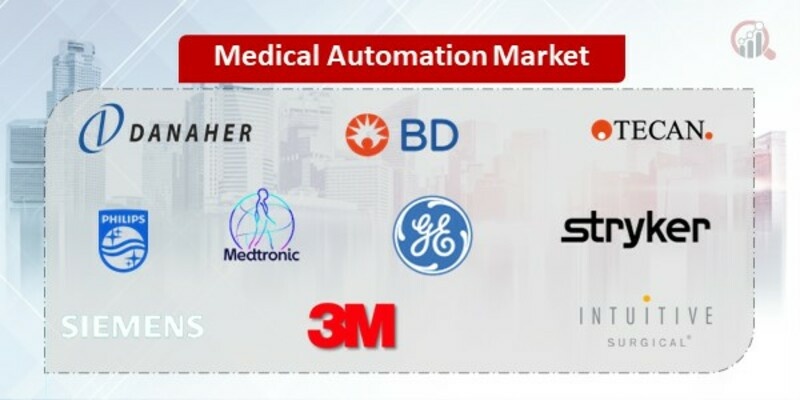 Medical Automation Market

DANAHER

BD

TECAN.

PHILIPS

Medtronic

GE

stryker

SIEMENS

3M

INTUITIVE SURGICAL®