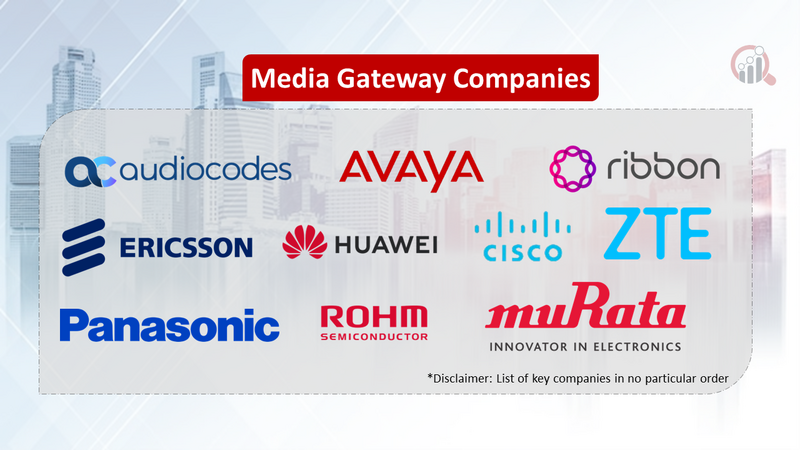 Media Gateway Companies

audiocodes
AVAYA
ribbon
ERICSSON
HUAWEI
CISCO
ZTE
Panasonic
ROHM SEMICONDUCTOR
muRata
INNOVATOR IN ELECTRONICS

*Disclaimer: List of key companies in no particular order