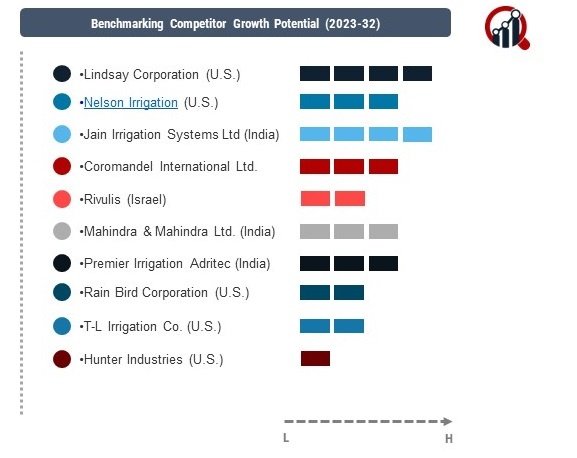 Benchmarking Competitor Growth Potential (2023-32)

•Lindsay Corporation (U.S.)
•Nelson Irrigation (U.S.)
•Jain Irrigation Systems Ltd (India)
•Coromandel International Ltd.
•Rivulis (Israel)
•Mahindra & Mahindra Ltd. (India)
•Premier Irrigation Adritec (India)
•Rain Bird Corporation (U.S.)
•T-L Irrigation Co. (U.S.)
•Hunter Industries (U.S.)

L
H