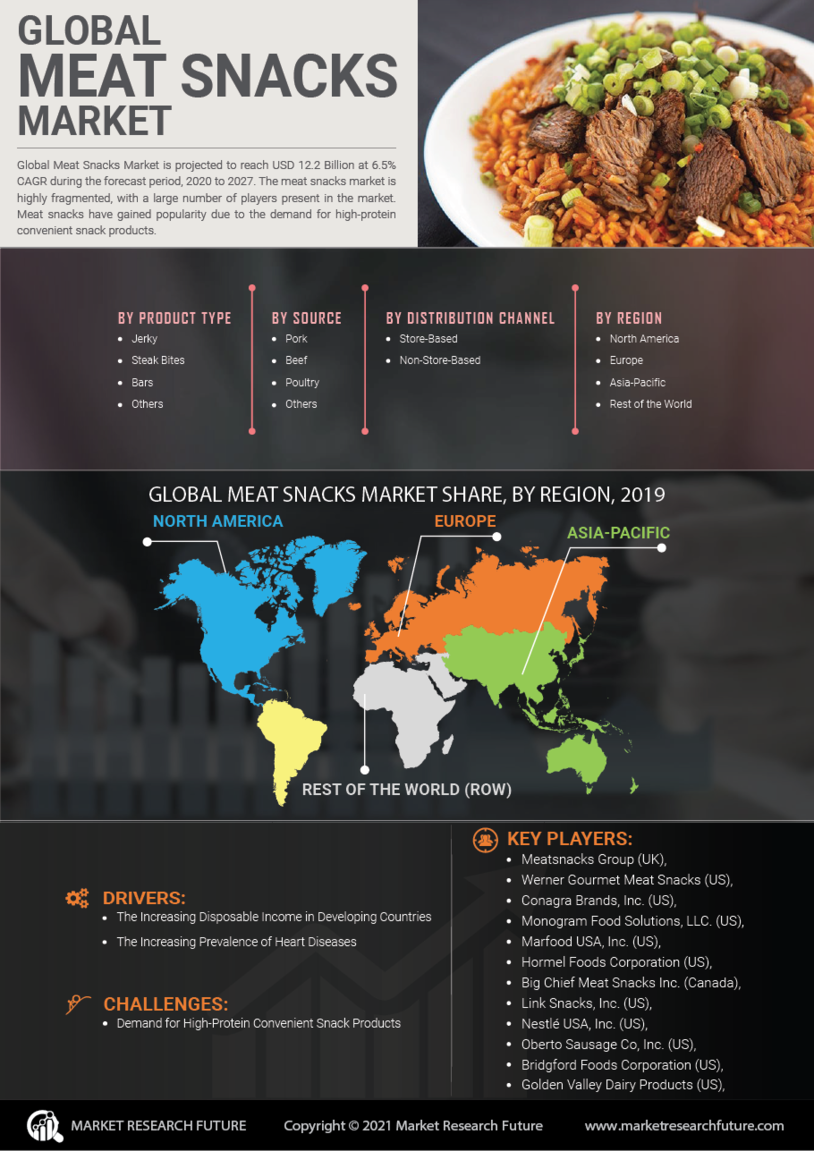 GLOBAL
MEAT SNACKS
MARKET

Global Meat Snacks Market is projected to reach USD 12.2 Billion at 6.5% CAGR during the forecast period, 2020 to 2027. The meat snacks market is highly fragmented, with a large number of players present in the market. Meat snacks have gained popularity due to the demand for high-protein convenient snack products.

BY PRODUCT TYPE
- Jerky
- Steak Bites
- Bars
- Others

BY SOURCE
- Pork
- Beef
- Poultry
- Others

BY DISTRIBUTION CHANNEL
- Store-Based
- Non-Store-Based

BY REGION
- North America
- Europe
- Asia-Pacific
- Rest of the World

GLOBAL MEAT SNACKS MARKET SHARE, BY REGION, 2019

NORTH AMERICA
EUROPE
ASIA-PACIFIC
REST OF THE WORLD (ROW)

DRIVERS:
- The Increasing Disposable Income in Developing Countries
- The Increasing Prevalence of Heart Diseases

CHALLENGES:
- Demand for High-Protein Convenient Snack Products

KEY PLAYERS:
- Meatsnacks Group (UK),
- Werner Gourmet Meat Snacks (US),
- Conagra Brands, Inc. (US),
- Monogram Food Solutions, LLC. (US),
- Marfood USA, Inc. (US),
- Hormel Foods Corporation (US),
- Big Chief Meat Snacks Inc. (Canada),
- Link Snacks, Inc. (US),
- Nestlé USA, Inc. (US),
- Oberto Sausage Co, Inc. (US),
- Bridgford Foods Corporation (US),
- Golden Valley Dairy Products (US),

MARKET RESEARCH FUTURE
Copyright © 2021 Market Research Future
www.marketresearchfuture.com