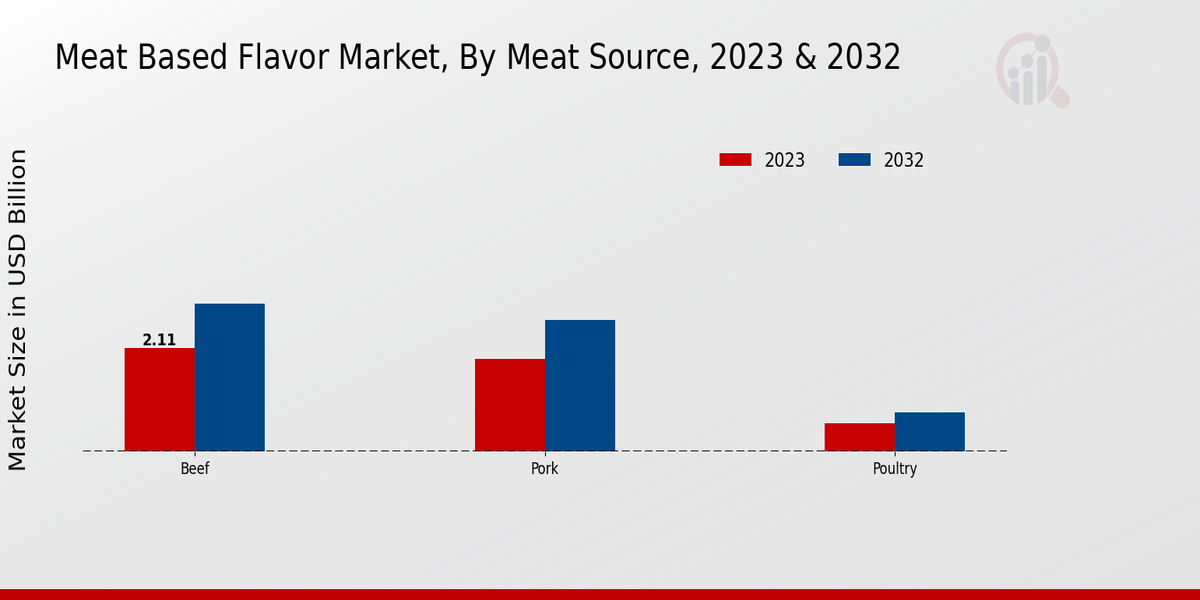 Meat Based Flavor Market, By Meat Source, 2023 & 2032

2023
2032

Market Size in USD Billion

2.11

Beef
Pork
Poultry