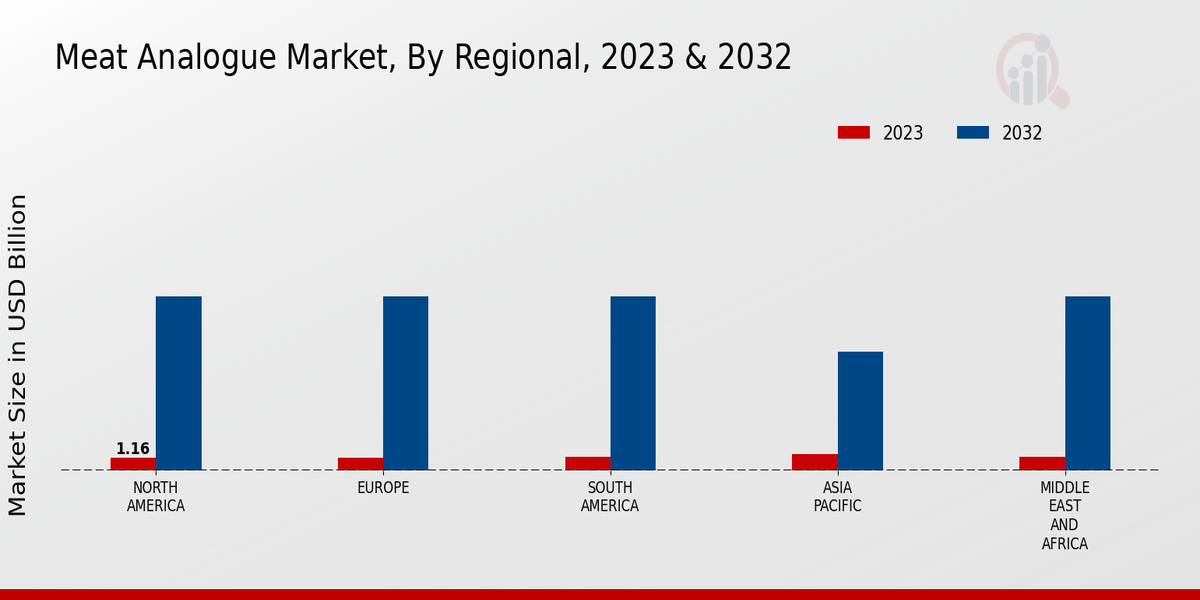 Meat Analogue Market, By Regional, 2023 & 2032

2023 2032

Market Size in USD Billion

1.16

NORTH AMERICA

EUROPE

SOUTH AMERICA

ASIA PACIFIC

MIDDLE EAST AND AFRICA