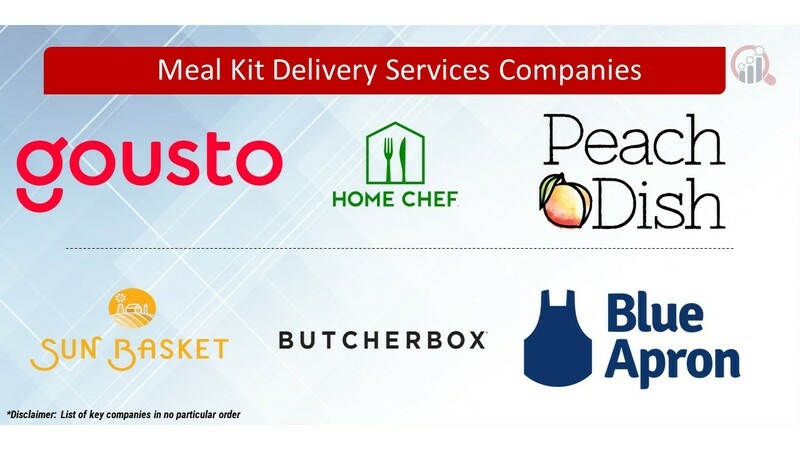 Meal Kit Delivery Services Companies

gousto

HOME CHEF

Peach Dish

SUN BASKET

BUTCHERBOX

Blue Apron

*Disclaimer: List of key companies in no particular order