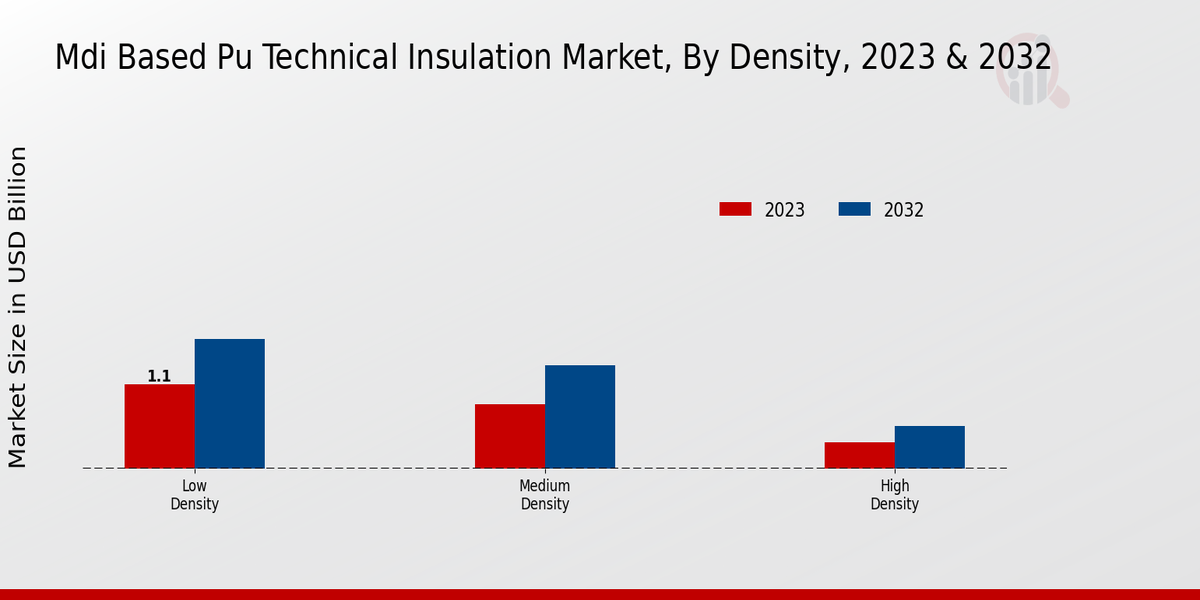 Mdi Based Pu Technical Insulation Market, By Density, 2023 & 2032

Market Size in USD Billion

2023
2032

1.1

Low Density

Medium Density

High Density