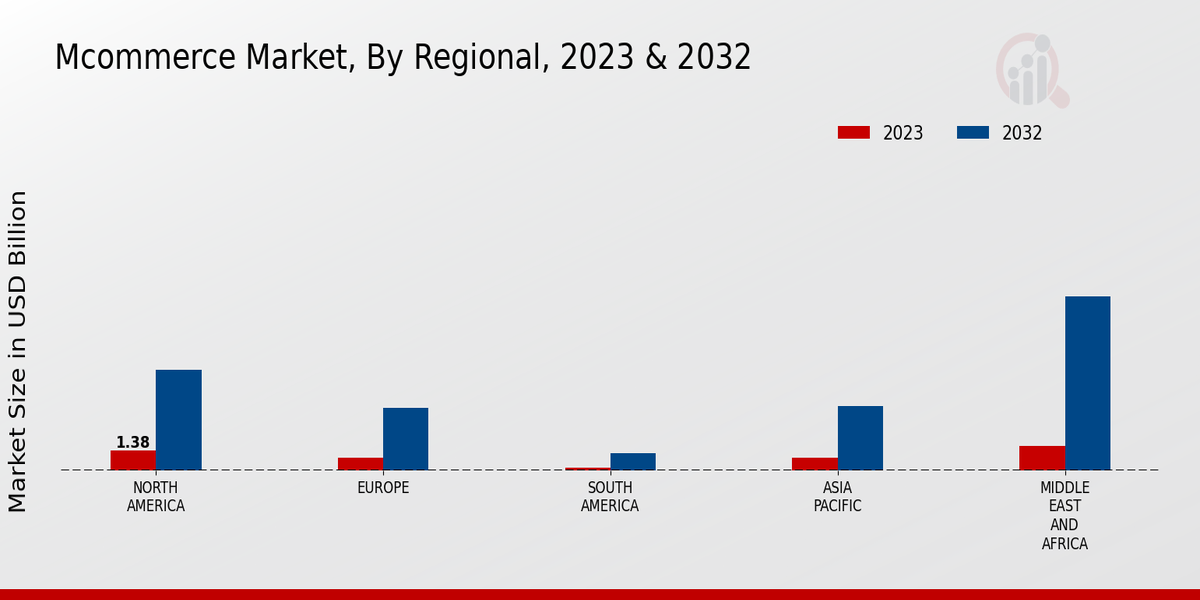 Mcommerce Market, By Regional, 2023 & 2032

2023
2032

Market Size in USD Billion

1.38

NORTH AMERICA
EUROPE
SOUTH AMERICA
ASIA PACIFIC
MIDDLE EAST AND AFRICA