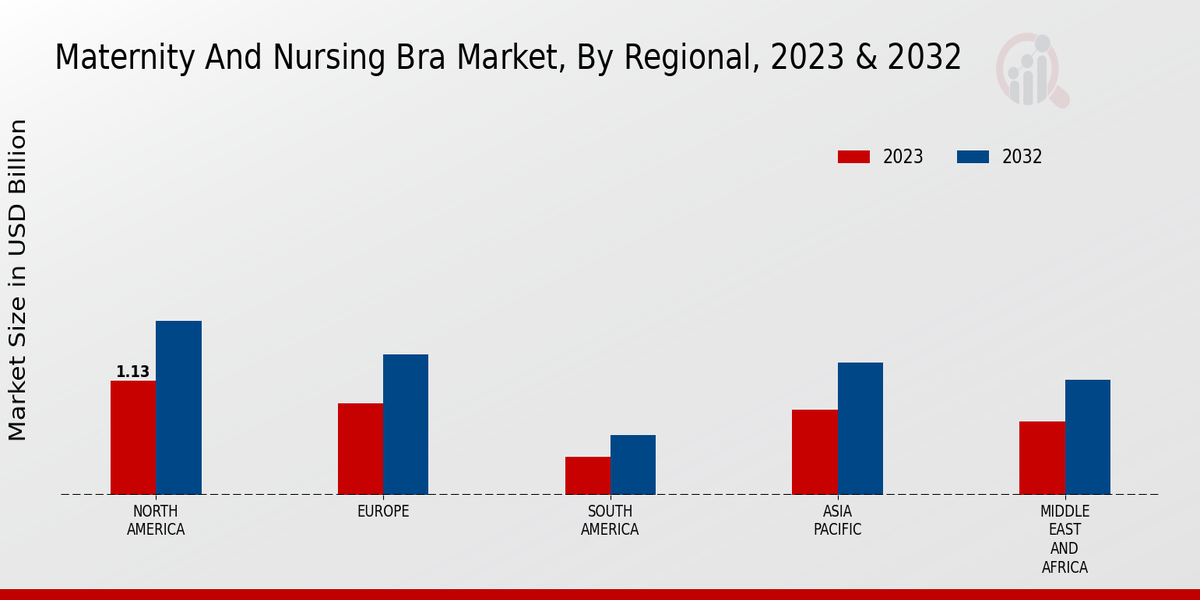 Maternity And Nursing Bra Market, By Regional, 2023 & 2032

2023
2032

Market Size in USD Billion

1.13

NORTH AMERICA
EUROPE
SOUTH AMERICA
ASIA PACIFIC
MIDDLE EAST AND AFRICA