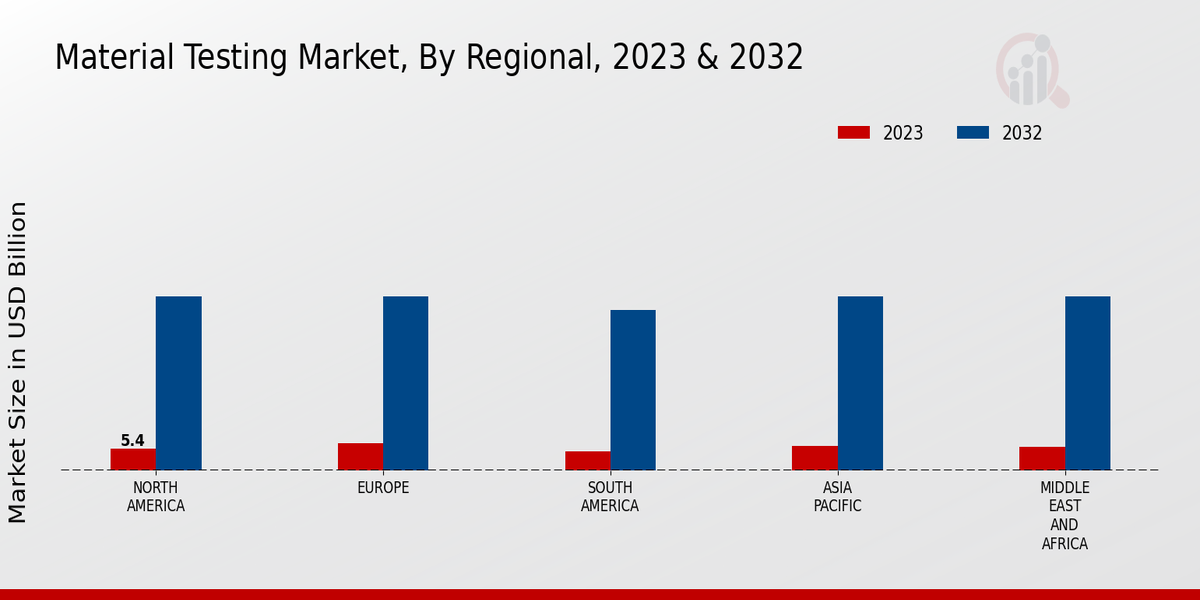 Material Testing Market, By Regional, 2023 & 2032

2023
2032

Market Size in USD Billion

5.4

NORTH AMERICA
EUROPE
SOUTH AMERICA
ASIA PACIFIC
MIDDLE EAST AND AFRICA