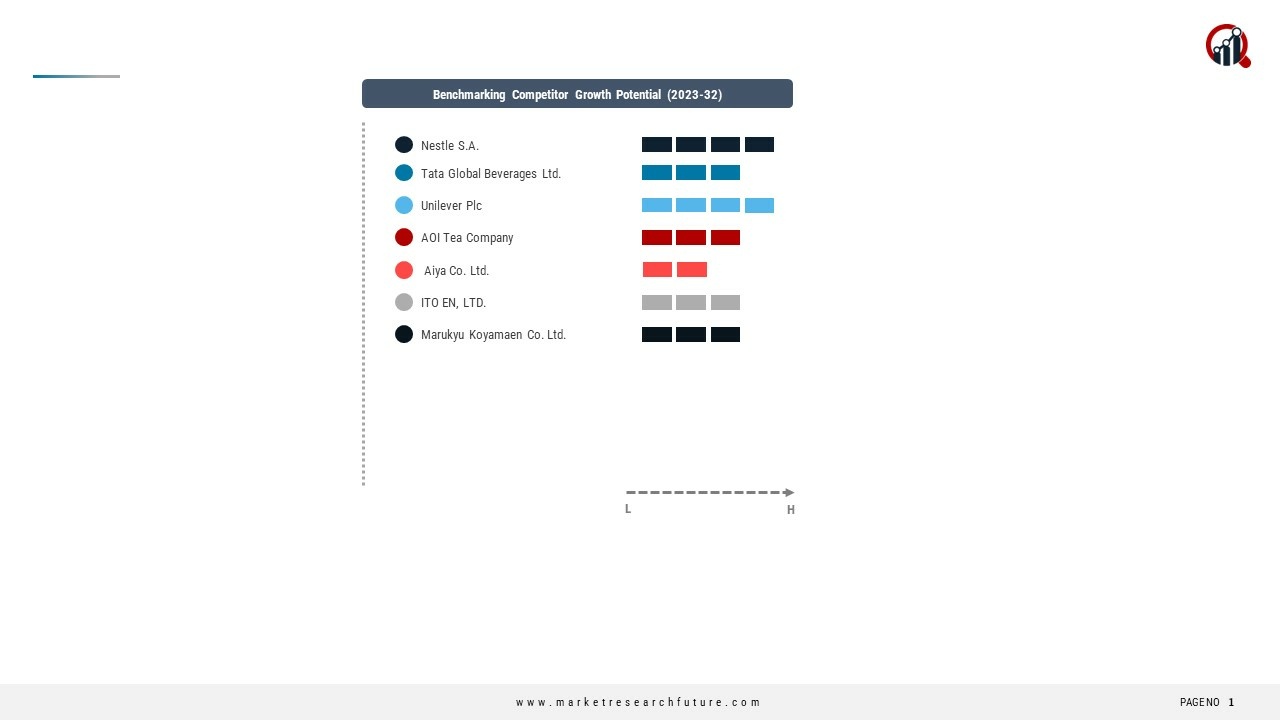 Benchmarking Competitor Growth Potential (2023-32)

Nestle S.A.
Tata Global Beverages Ltd.
Unilever Plc
AOI Tea Company
Aiya Co. Ltd.
ITO EN, LTD.
Marukyu Koyamaen Co. Ltd.

L
H

www.marketresearchfuture.com
PAGENO 1