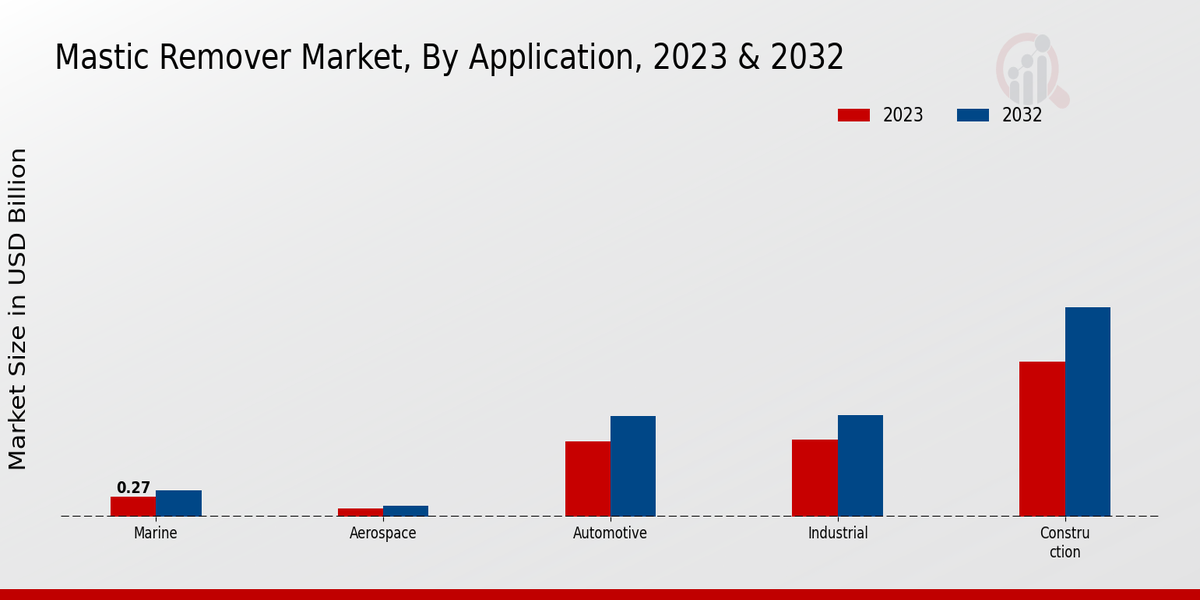 Mastic Remover Market, By Application, 2023 & 2032

2023
2032

Market Size in USD Billion

0.27

Marine
Aerospace
Automotive
Industrial
Constru ction