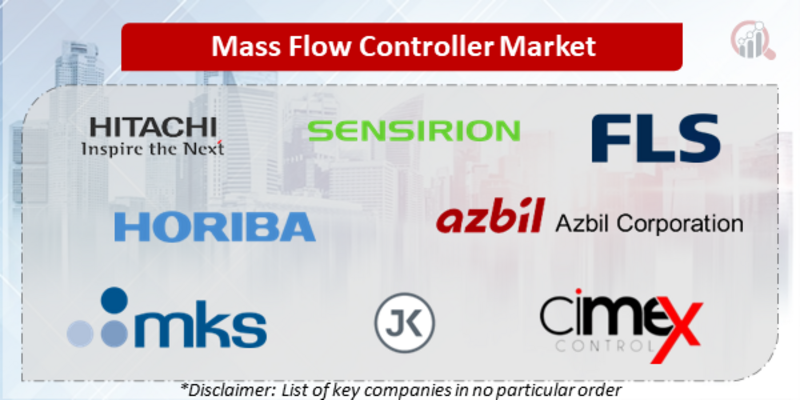 Mass Flow Controller Market

HITACHI
Inspire the Next

SENSIRION

FLS

HORIBA

azbil Azbil Corporation

mks

JK

cimex
CONTROL

*Disclaimer: List of key companies in no particular order