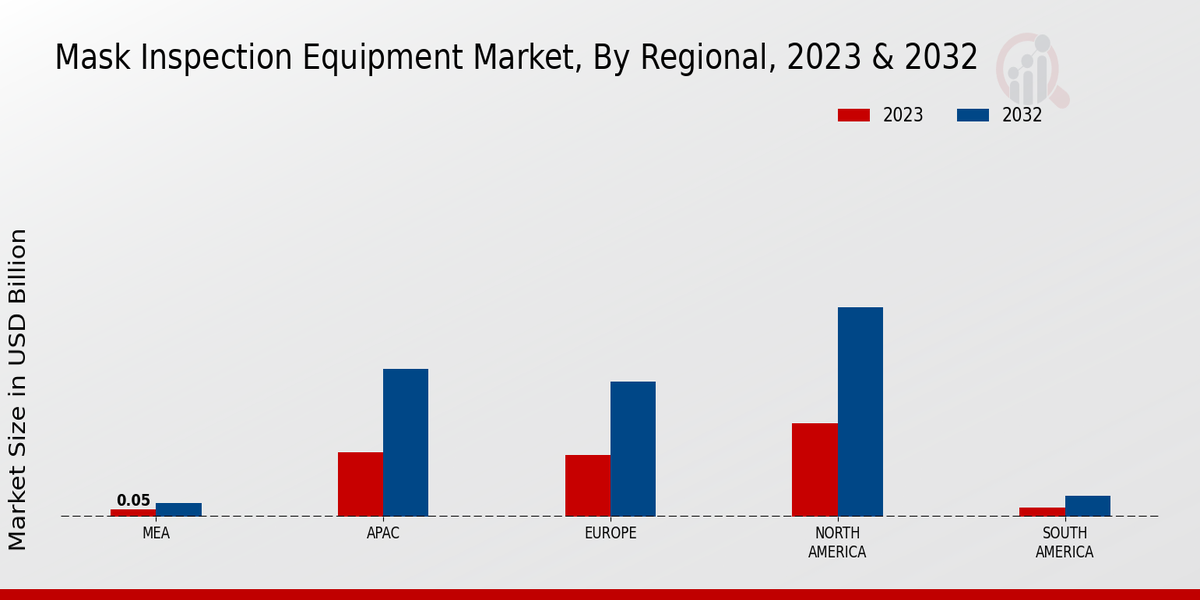 Mask Inspection Equipment Market, By Regional, 2023 & 2032

2023 2032

Market Size in USD Billion

0.05

MEA

APAC

EUROPE

NORTH AMERICA

SOUTH AMERICA