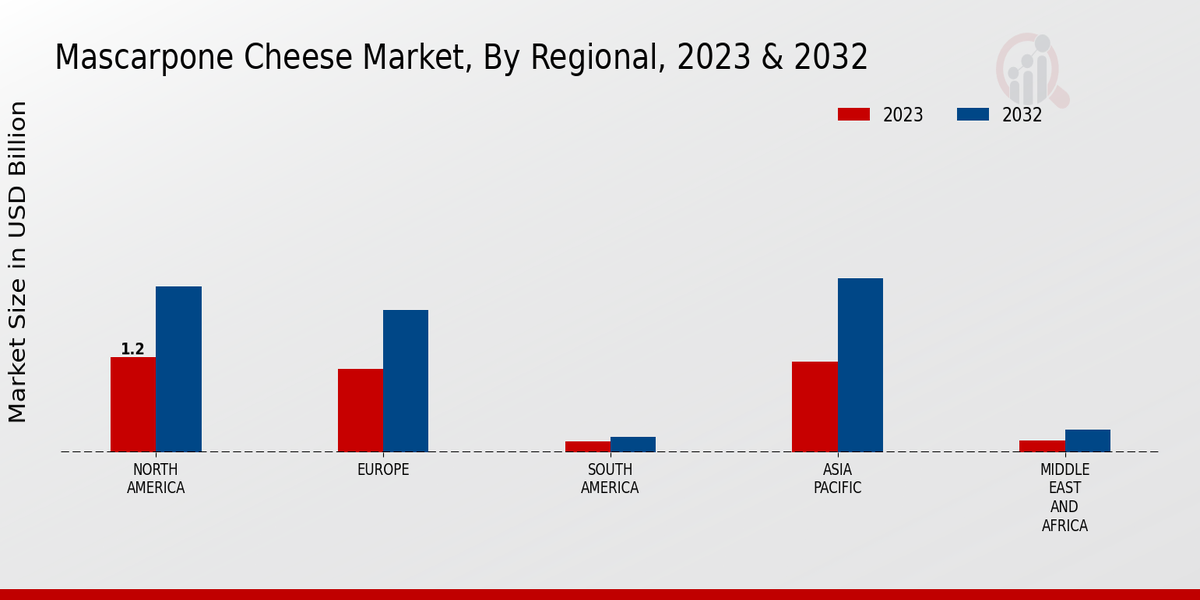 Mascarpone Cheese Market, By Regional, 2023 & 2032

2023
2032

Market Size in USD Billion

1.2

NORTH AMERICA
EUROPE
SOUTH AMERICA
ASIA PACIFIC
MIDDLE EAST AND AFRICA