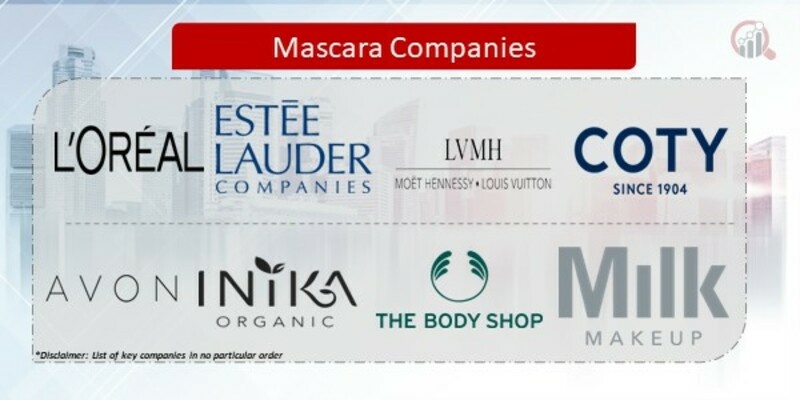 Mascara Companies

L'ORÉAL

ESTĒE LAUDER COMPANIES

LVMH
MOËT HENNESSY • LOUIS VUITTON

COTY
SINCE 1904

AVON

INIKA
ORGANIC

THE BODY SHOP

Milk
MAKEUP

*Disclaimer: List of key companies in no particular order