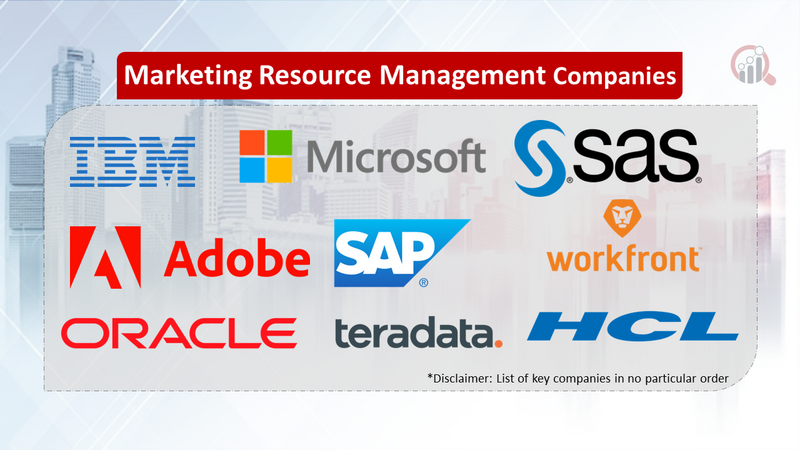 Marketing Resource Management Companies

IBM

Microsoft

sas

Adobe

SAP

workfront

ORACLE

teradata.

HCL

*Disclaimer: List of key companies in no particular order