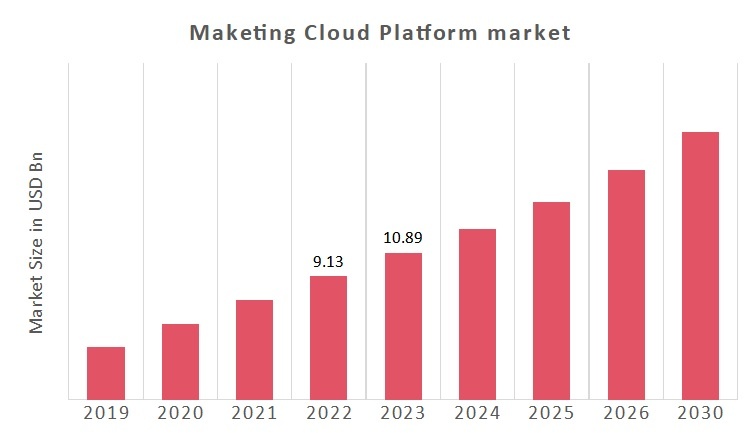 Maketing Cloud Platform market

Market Size in USD Bn

9.13

10.89

2019
2020
2021
2022
2023
2024
2025
2026
2030