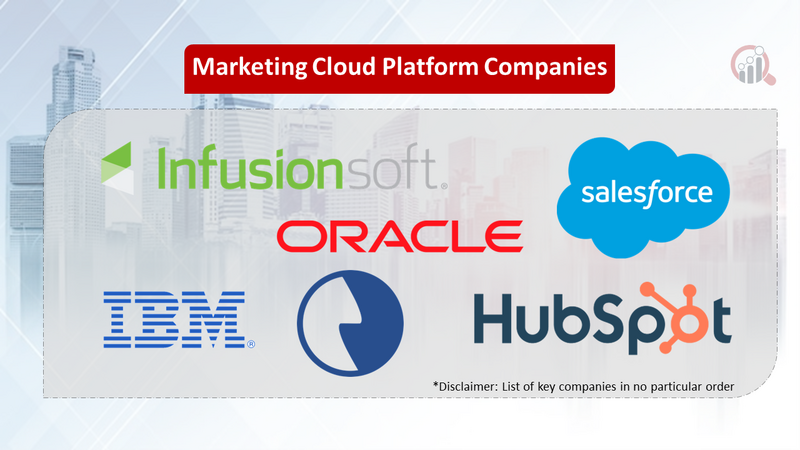 Marketing Cloud Platform Companies

Infusionsoft.

salesforce

ORACLE

IBM.

HubSpot

*Disclaimer: List of key companies in no particular order