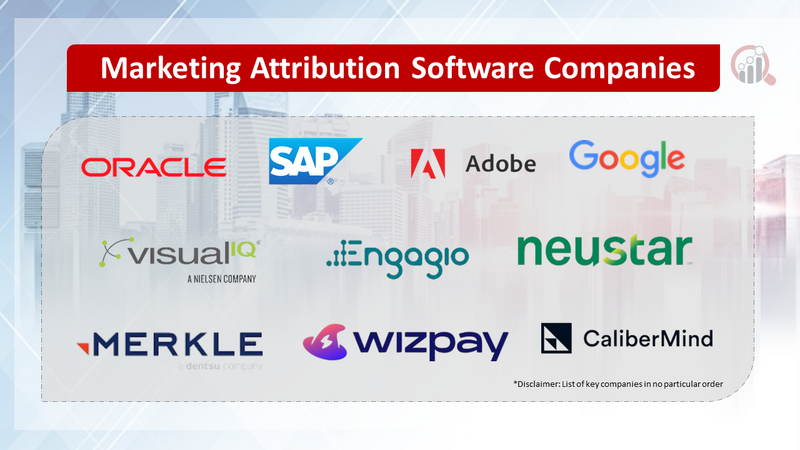 Marketing Attribution Software Companies

ORACLE

SAP

Adobe

Google

visualIQ
A NIELSEN COMPANY

Engagio

neustar

MERKLE
a dentsu company

wizpay

CaliberMind

*Disclaimer: List of key companies in no particular order