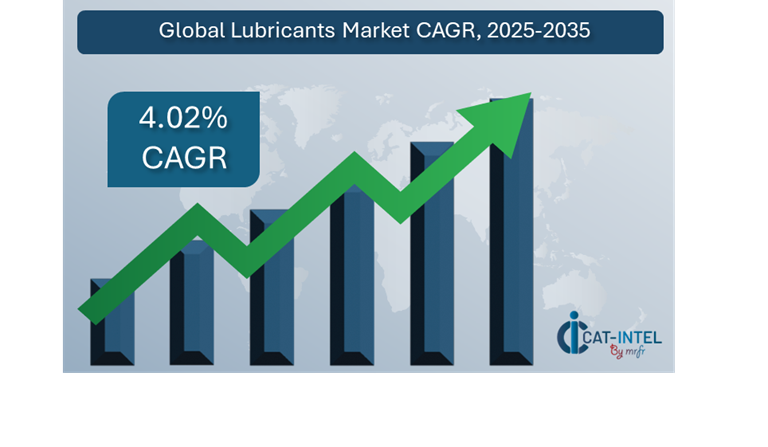 Global Lubricants Market CAGR, 2025-2035

4.02% CAGR

CAT-INTEL
By mrfr