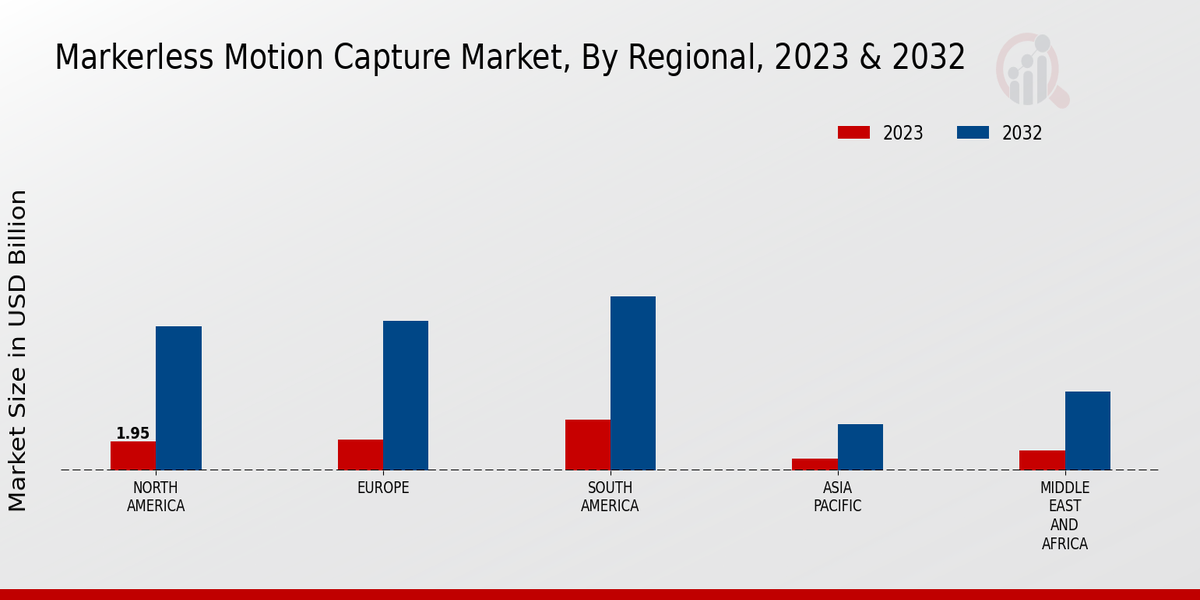 Markerless Motion Capture Market, By Regional, 2023 & 2032

2023 2032

Market Size in USD Billion

1.95

NORTH AMERICA

EUROPE

SOUTH AMERICA

ASIA PACIFIC

MIDDLE EAST AND AFRICA