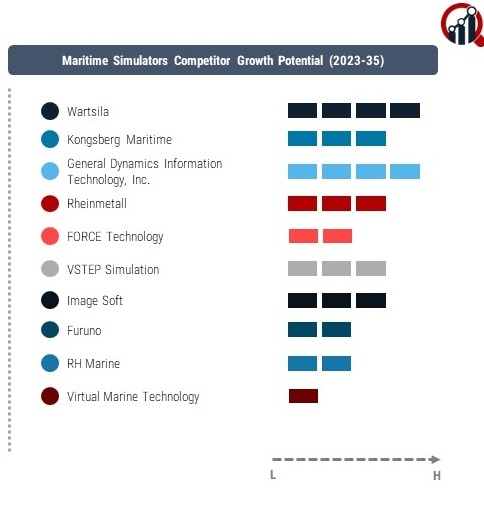 Maritime Simulators Competitor Growth Potential (2023-35)

Wartsila

Kongsberg Maritime

General Dynamics Information Technology, Inc.

Rheinmetall

FORCE Technology

VSTEP Simulation

Image Soft

Furuno

RH Marine

Virtual Marine Technology

L

H