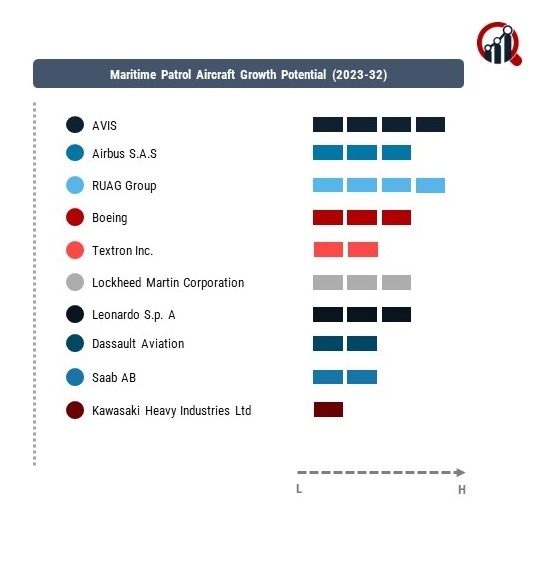 Maritime Patrol Aircraft Growth Potential (2023-32)

AVIS
Airbus S.A.S
RUAG Group
Boeing
Textron Inc.
Lockheed Martin Corporation
Leonardo S.p. A
Dassault Aviation
Saab AB
Kawasaki Heavy Industries Ltd

L
H