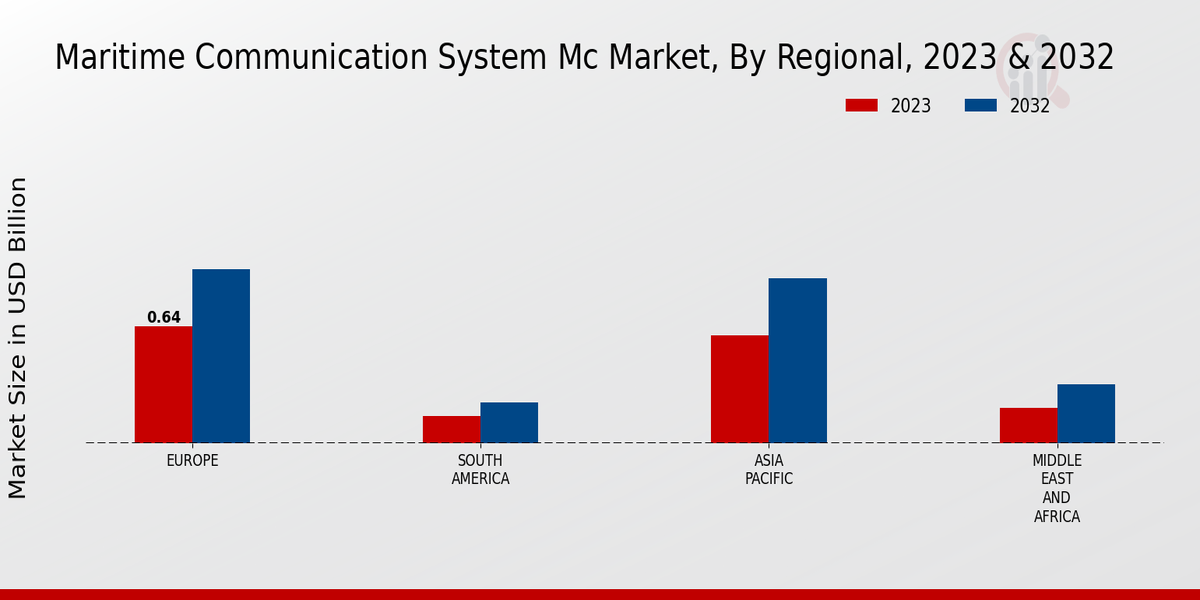 Maritime Communication System Mc Market, By Regional, 2023 & 2032

2023
2032

Market Size in USD Billion

0.64

EUROPE
SOUTH AMERICA
ASIA PACIFIC
MIDDLE EAST AND AFRICA