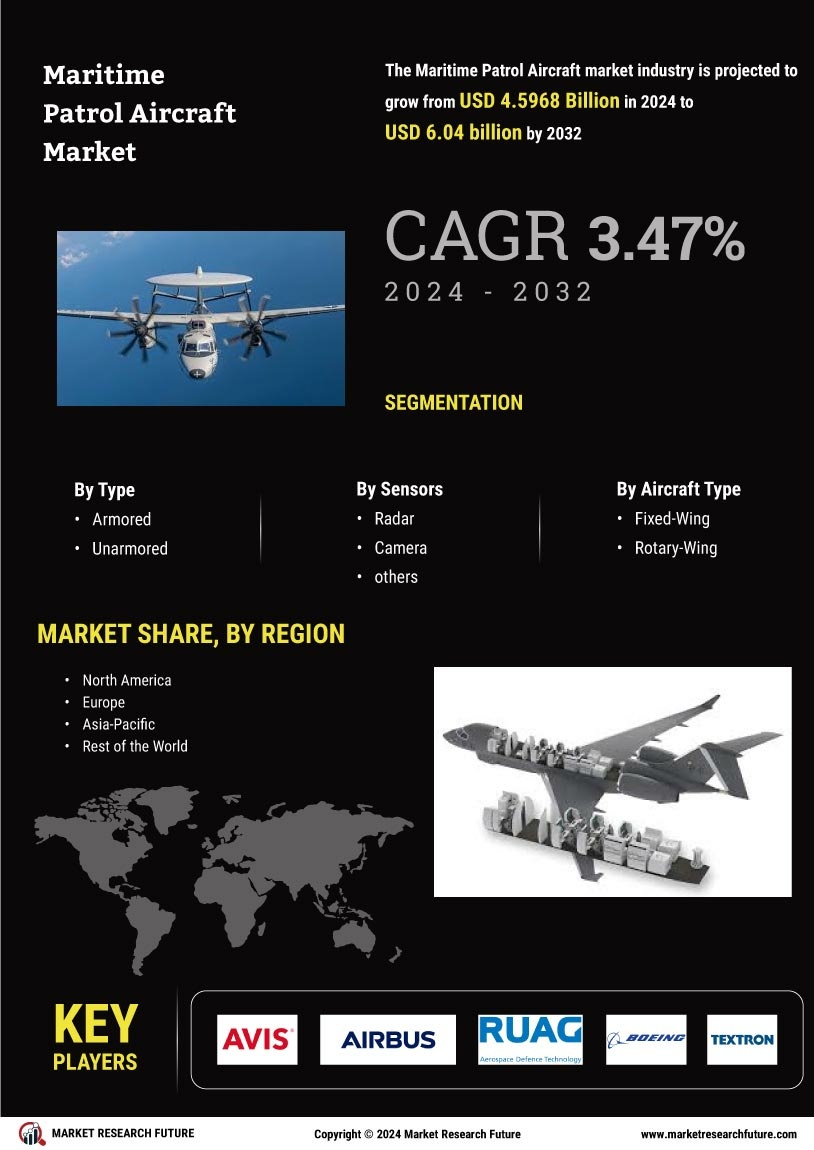 Maritime Patrol Aircraft Market

The Maritime Patrol Aircraft market industry is projected to grow from USD 4.5968 Billion in 2024 to USD 6.04 billion by 2032

CAGR 3.47%
2024 - 2032

SEGMENTATION

By Type
• Armored
• Unarmored

By Sensors
• Radar
• Camera
• others

By Aircraft Type
• Fixed-Wing
• Rotary-Wing

MARKET SHARE, BY REGION

• North America
• Europe
• Asia-Pacific
• Rest of the World

KEY PLAYERS

AVIS
AIRBUS
RUAG
Aerospace Defence Technology
BOEING
TEXTRON

MARKET RESEARCH FUTURE
Copyright © 2024 Market Research Future
www.marketresearchfuture.com