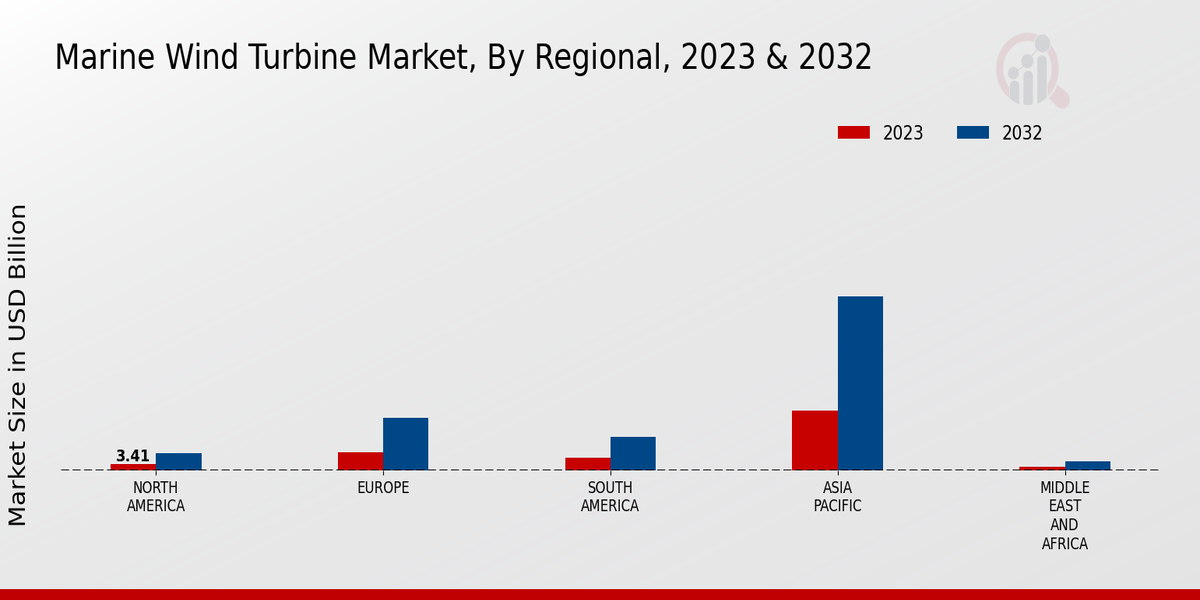 Marine Wind Turbine Market, By Regional, 2023 & 2032

2023
2032

Market Size in USD Billion

3.41

NORTH AMERICA
EUROPE
SOUTH AMERICA
ASIA PACIFIC
MIDDLE EAST AND AFRICA