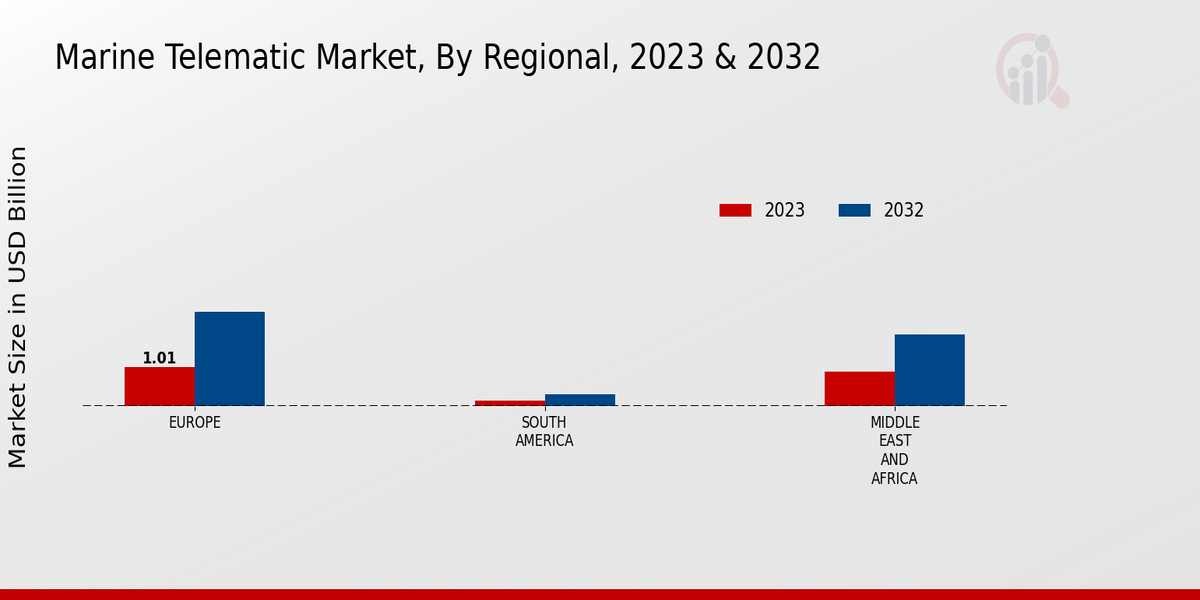 Marine Telematic Market, By Regional, 2023 & 2032

Market Size in USD Billion

2023
2032

1.01

EUROPE
SOUTH AMERICA
MIDDLE EAST AND AFRICA