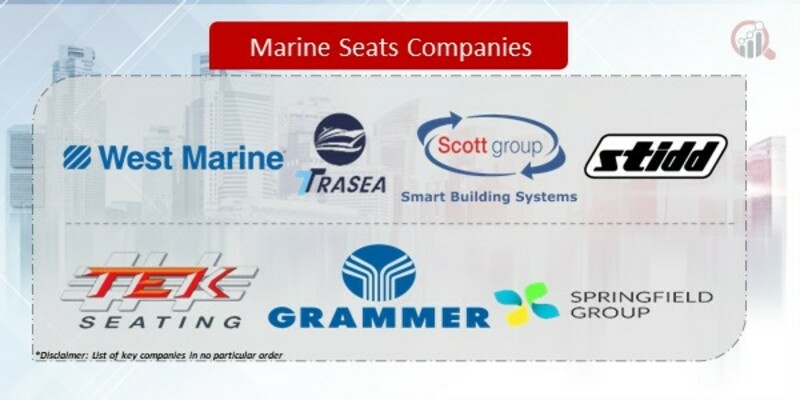 Marine Seats Companies

West Marine

TRASEA

Scott group
Smart Building Systems

stidd

TEK
SEATING

GRAMMER

SPRINGFIELD
GROUP

*Disclaimer: List of key companies in no particular order