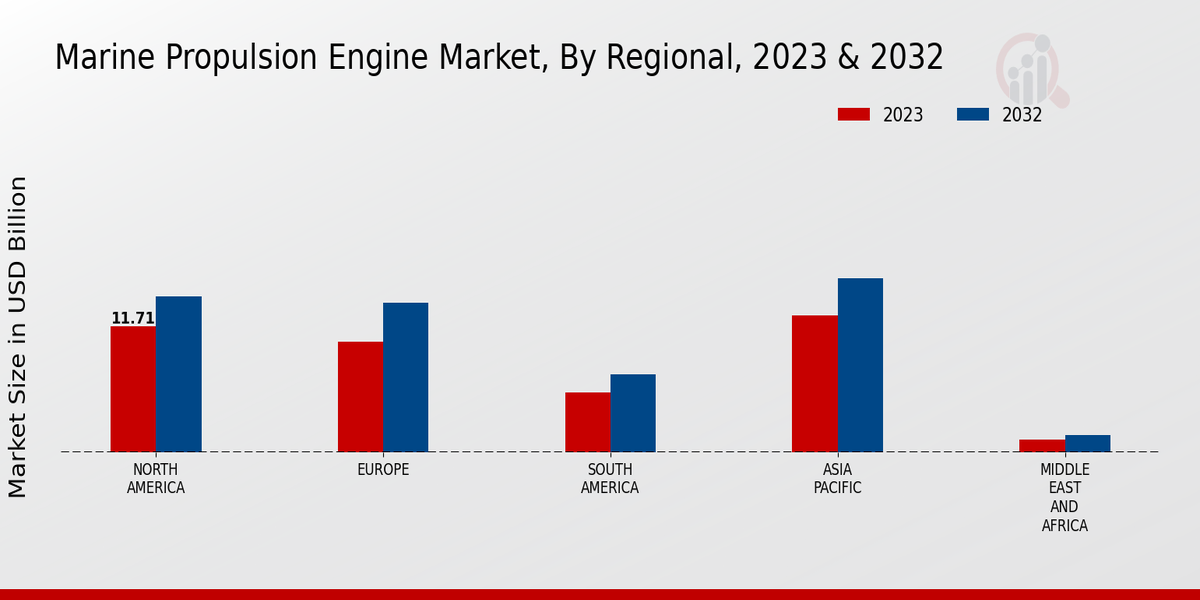 Marine Propulsion Engine Market, By Regional, 2023 & 2032

2023
2032

Market Size in USD Billion

11.71

NORTH AMERICA
EUROPE
SOUTH AMERICA
ASIA PACIFIC
MIDDLE EAST AND AFRICA